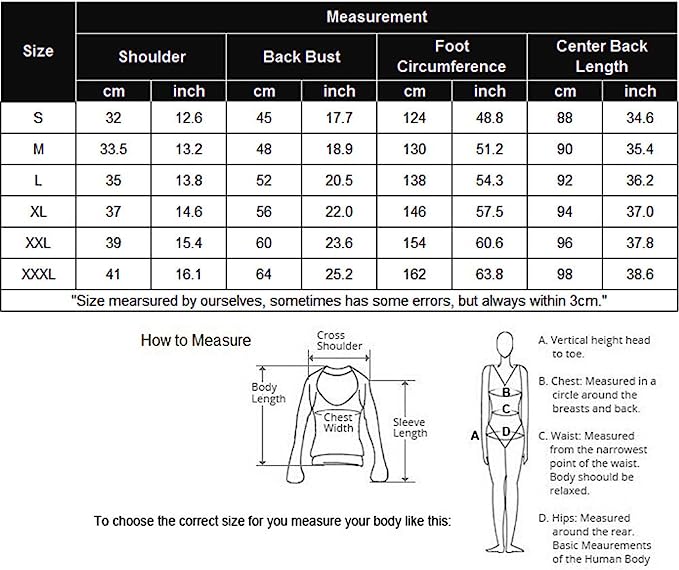 | Size | Measurement | | | | | | | |
|---|---|---|---|---|---|---|---|---|
| | Shoulder | | Back Bust | | Foot Circumference | | Center Back Length | |
| | cm | inch | cm | inch | cm | inch | cm | inch |
| S | 32 | 12.6 | 45 | 17.7 | 124 | 48.8 | 88 | 34.6 |
| M | 33.5 | 13.2 | 48 | 18.9 | 130 | 51.2 | 90 | 35.4 |
| L | 35 | 13.8 | 52 | 20.5 | 138 | 54.3 | 92 | 36.2 |
| XL | 37 | 14.6 | 56 | 22.0 | 146 | 57.5 | 94 | 37.0 |
| XXL | 39 | 15.4 | 60 | 23.6 | 154 | 60.6 | 96 | 37.8 |
| XXXL | 41 | 16.1 | 64 | 25.2 | 162 | 63.8 | 98 | 38.6 |

"Size mearsured by ourselves, sometimes has some errors, but always within 3cm."

How to Measure

Cross Shoulder

Body Length

Chest Width

Sleeve Length

To choose the correct size for you measure your body like this:

A
B
C
D

A. Vertical height head to toe.

B. Chest: Measured in a circle around the breasts and back.

C. Waist: Measured from the narrowest point of the waist. Body shoould be relaxed.

D. Hips: Measured around the rear. Basic Meaurements of the Human Body